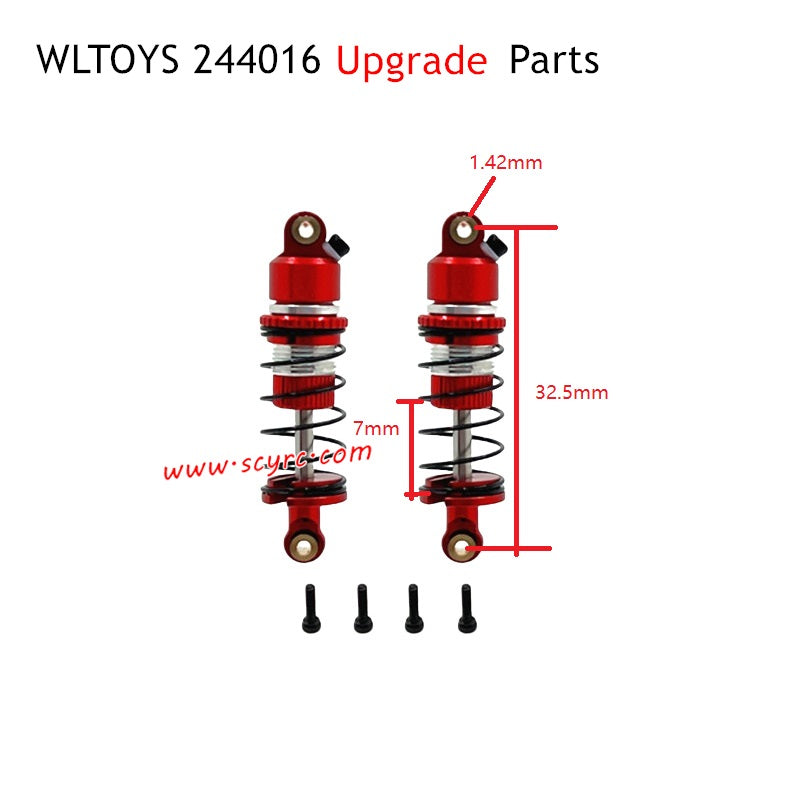 WLTOYS 244016 Upgrade Parts

1.42mm

32.5mm

7mm

www.scyrc.com