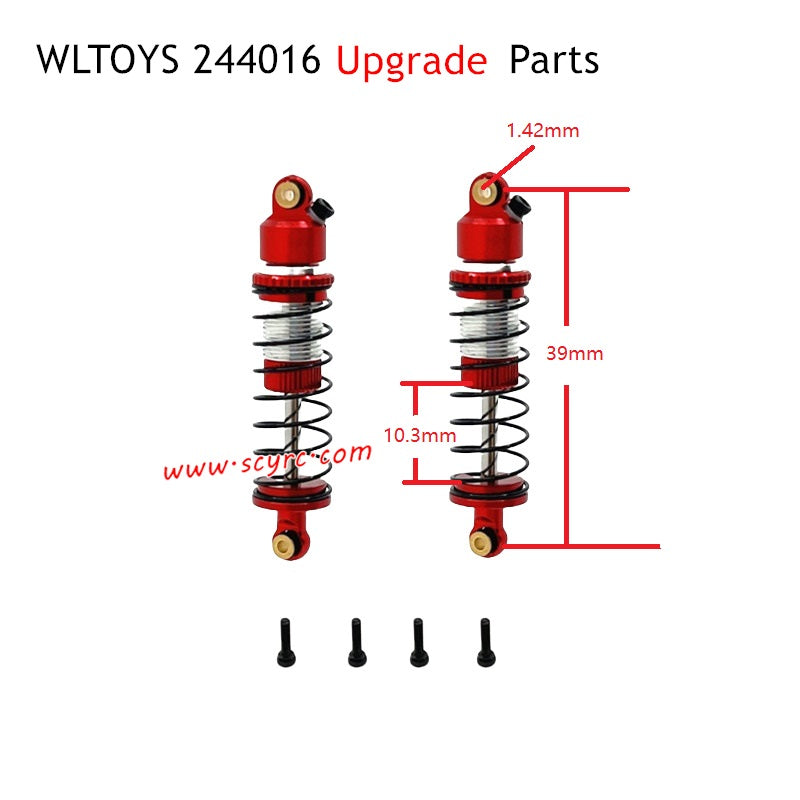 WLTOYS 244016 Upgrade Parts

1.42mm

39mm

10.3mm

www.scyrc.com